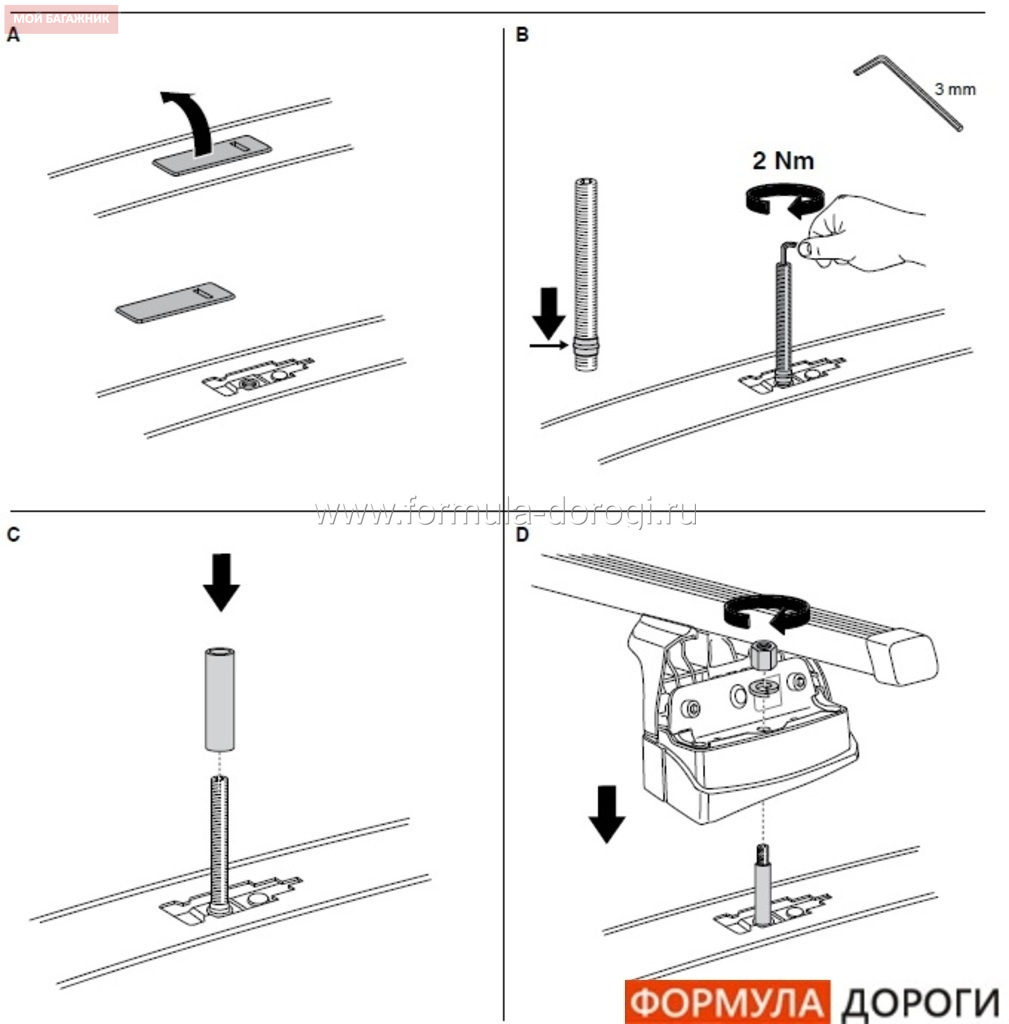 МОИ БАГАЖНИК

A

B

3 mm

2 Nm

www.formula-dorogi.ru

C

D

ФОРМУЛА ДОРОГИ